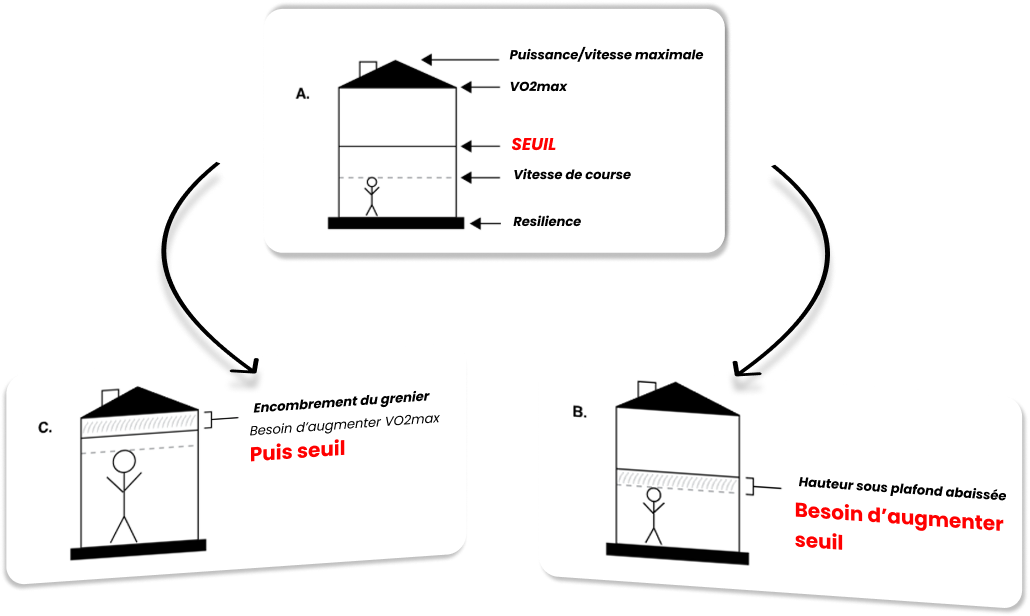 A.

Puissance/vitesse maximale

VO2max

SEUIL

Vitesse de course

Resilience

C.

Encombrement du grenier

Besoin d'augmenter VO2max

Puis seuil

B.

Hauteur sous plafond abaissée

Besoin d'augmenter seuil